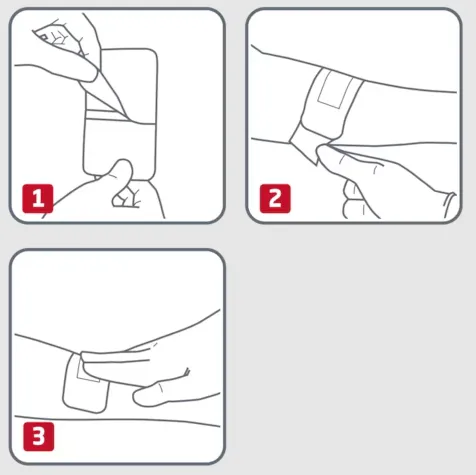 1

2

3